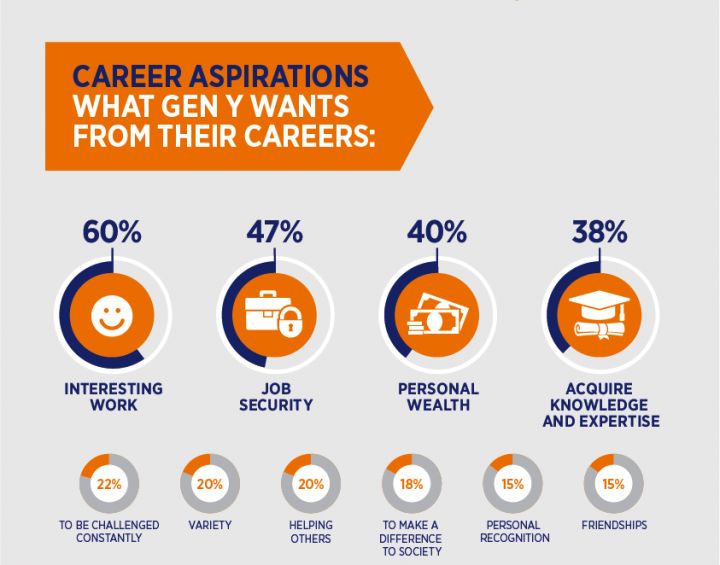 CAREER ASPIRATIONS
WHAT GEN Y WANTS FROM THEIR CAREERS:

60%
INTERESTING WORK

47%
JOB SECURITY

40%
PERSONAL WEALTH

38%
ACQUIRE KNOWLEDGE AND EXPERTISE

22%
TO BE CHALLENGED CONSTANTLY

20%
VARIETY

20%
HELPING OTHERS

18%
TO MAKE A DIFFERENCE TO SOCIETY

15%
PERSONAL RECOGNITION

15%
FRIENDSHIPS